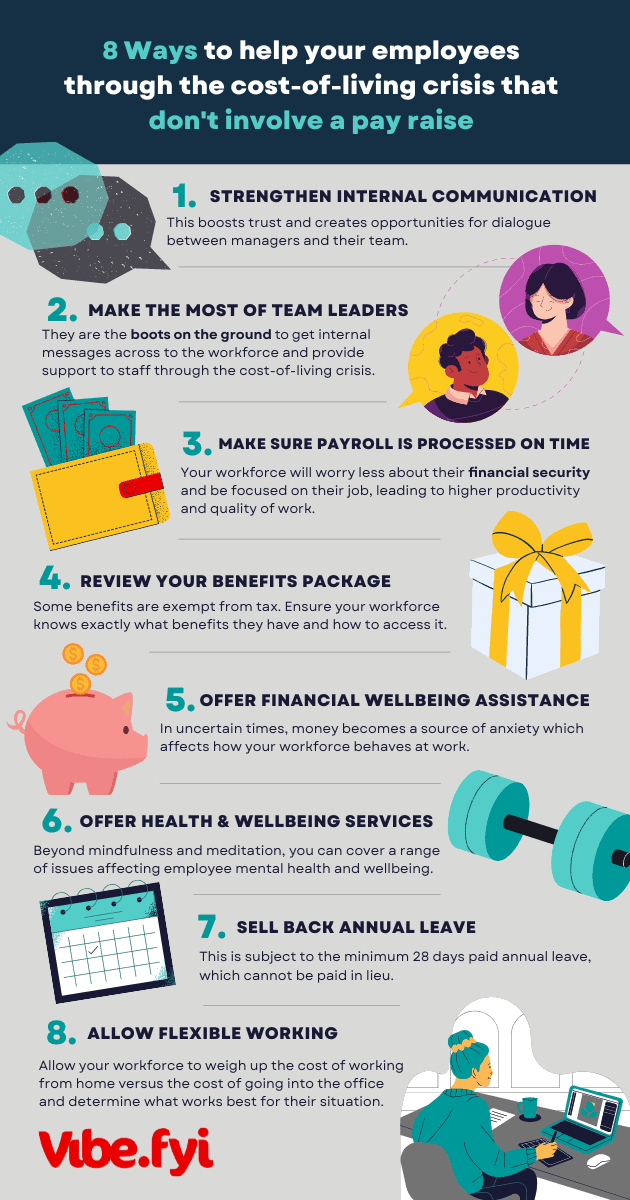 8 Ways to help your employees through the cost-of-living crisis that don't involve a pay raise

1. STRENGTHEN INTERNAL COMMUNICATION
This boosts trust and creates opportunities for dialogue between managers and their team.

2. MAKE THE MOST OF TEAM LEADERS
They are the boots on the ground to get internal messages across to the workforce and provide support to staff through the cost-of-living crisis.

3. MAKE SURE PAYROLL IS PROCESSED ON TIME
Your workforce will worry less about their financial security and be focused on their job, leading to higher productivity and quality of work.

4. REVIEW YOUR BENEFITS PACKAGE
Some benefits are exempt from tax. Ensure your workforce knows exactly what benefits they have and how to access it.

5. OFFER FINANCIAL WELLBEING ASSISTANCE
In uncertain times, money becomes a source of anxiety which affects how your workforce behaves at work.

6. OFFER HEALTH & WELLBEING SERVICES
Beyond mindfulness and meditation, you can cover a range of issues affecting employee mental health and wellbeing.

7. SELL BACK ANNUAL LEAVE
This is subject to the minimum 28 days paid annual leave, which cannot be paid in lieu.

8. ALLOW FLEXIBLE WORKING
Allow your workforce to weigh up the cost of working from home versus the cost of going into the office and determine what works best for their situation.

Vibe.fyi